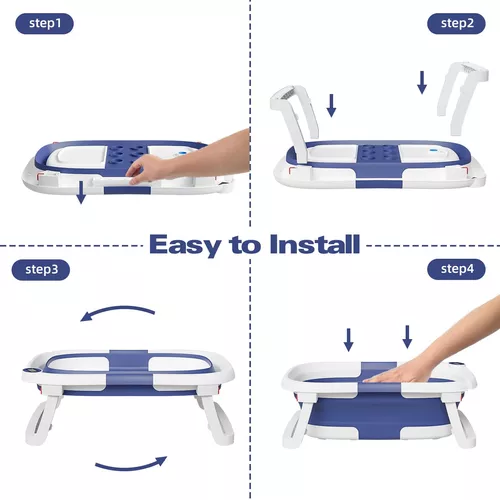 step1

step2

Easy to Install

step3

step4